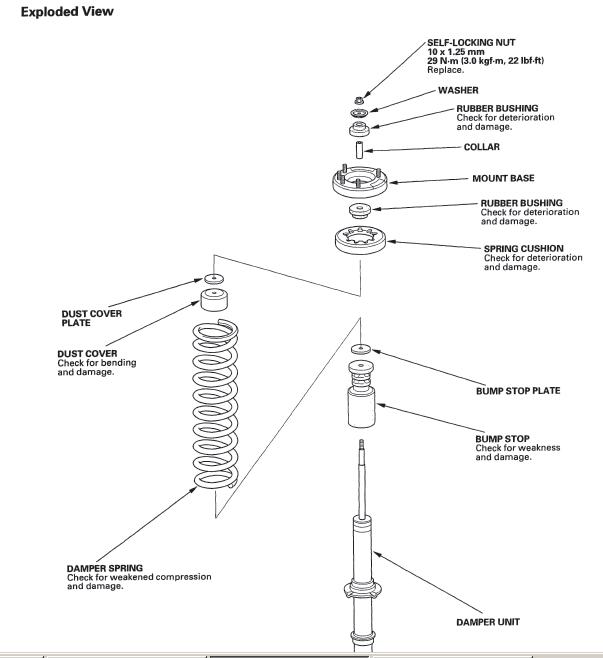 Exploded View

SELF-LOCKING NUT
10 x 1.25 mm
29 N·m (3.0 kgf·m, 22 lbf·ft)
Replace.

WASHER

RUBBER BUSHING
Check for deterioration and damage.

COLLAR

MOUNT BASE

RUBBER BUSHING
Check for deterioration and damage.

SPRING CUSHION
Check for deterioration and damage.

DUST COVER PLATE

DUST COVER
Check for bending and damage.

BUMP STOP PLATE

BUMP STOP
Check for weakness and damage.

DAMPER SPRING
Check for weakened compression and damage.

DAMPER UNIT