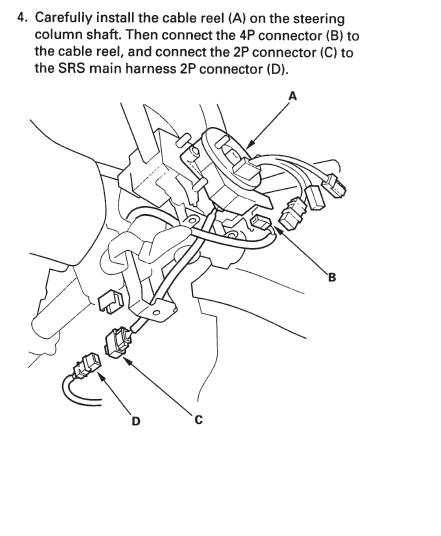 4. Carefully install the cable reel (A) on the steering column shaft. Then connect the 4P connector (B) to the cable reel, and connect the 2P connector (C) to the SRS main harness 2P connector (D).

A

B

D

C