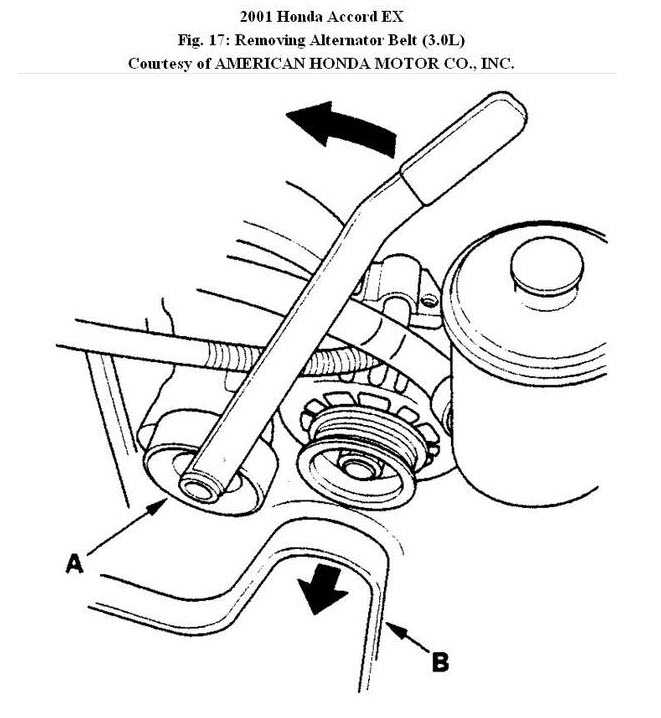 2001 Honda Accord EX
Fig. 17: Removing Alternator Belt (3.0L)
Courtesy of AMERICAN HONDA MOTOR CO., INC.

A

B