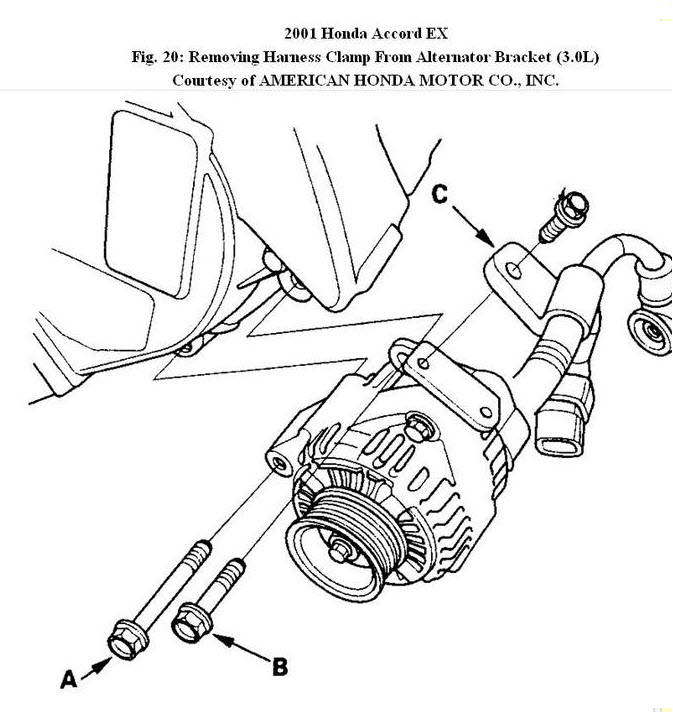 2001 Honda Accord EX
Fig. 20: Removing Harness Clamp From Alternator Bracket (3.0L)
Courtesy of AMERICAN HONDA MOTOR CO., INC.

C

A

B