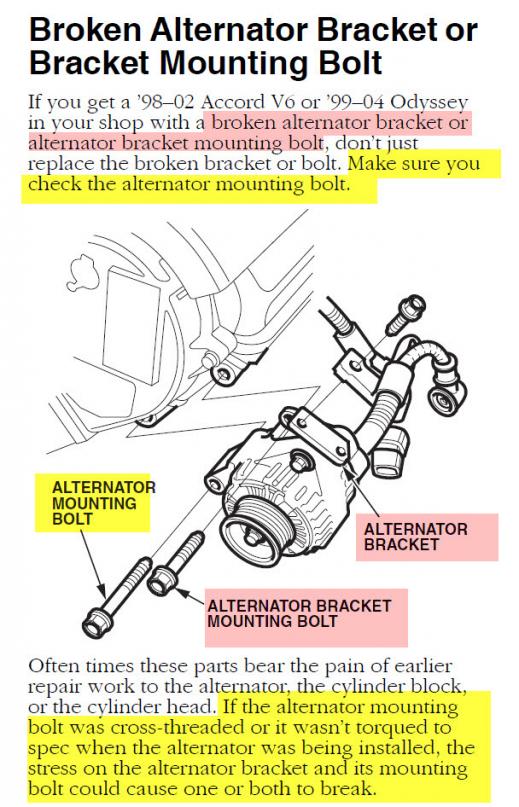 Broken Alternator Bracket or Bracket Mounting Bolt

If you get a '98–02 Accord V6 or '99–04 Odyssey in your shop with a broken alternator bracket or alternator bracket mounting bolt, don't just replace the broken bracket or bolt. Make sure you check the alternator mounting bolt.

ALTERNATOR MOUNTING BOLT

ALTERNATOR BRACKET

ALTERNATOR BRACKET MOUNTING BOLT

Often times these parts bear the pain of earlier repair work to the alternator, the cylinder block, or the cylinder head. If the alternator mounting bolt was cross-threaded or it wasn't torqued to spec when the alternator was being installed, the stress on the alternator bracket and its mounting bolt could cause one or both to break.