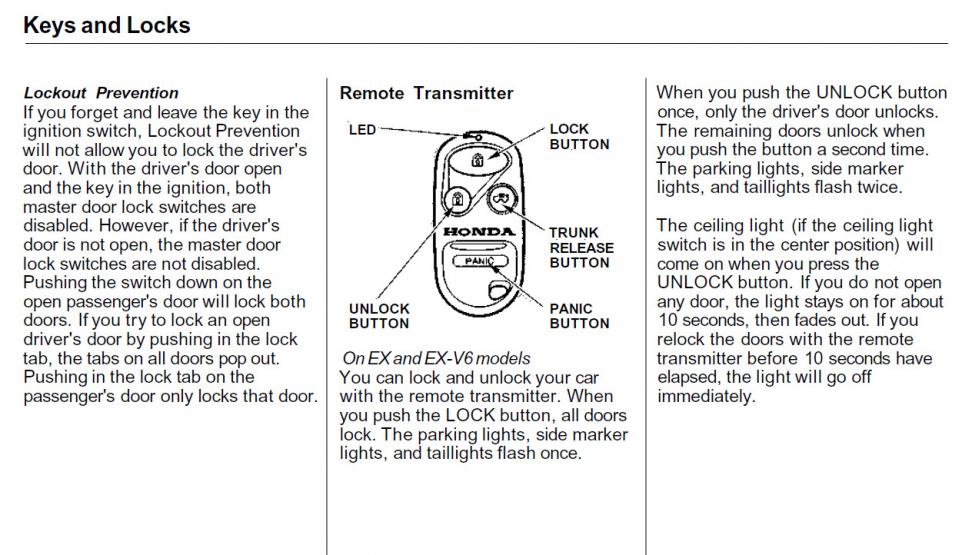 Keys and Locks

Lockout Prevention
If you forget and leave the key in the ignition switch, Lockout Prevention will not allow you to lock the driver's door. With the driver's door open and the key in the ignition, both master door lock switches are disabled. However, if the driver's door is not open, the master door lock switches are not disabled. Pushing the switch down on the open passenger's door will lock both doors. If you try to lock an open driver's door by pushing in the lock tab, the tabs on all doors pop out. Pushing in the lock tab on the passenger's door only locks that door.

Remote Transmitter

LED
LOCK BUTTON
HONDA
PANIC
TRUNK RELEASE BUTTON
UNLOCK BUTTON
PANIC BUTTON

On EX and EX-V6 models
You can lock and unlock your car with the remote transmitter. When you push the LOCK button, all doors lock. The parking lights, side marker lights, and taillights flash once.

When you push the UNLOCK button once, only the driver's door unlocks. The remaining doors unlock when you push the button a second time. The parking lights, side marker lights, and taillights flash twice.

The ceiling light (if the ceiling light switch is in the center position) will come on when you press the UNLOCK button. If you do not open any door, the light stays on for about 10 seconds, then fades out. If you relock the doors with the remote transmitter before 10 seconds have elapsed, the light will go off immediately.