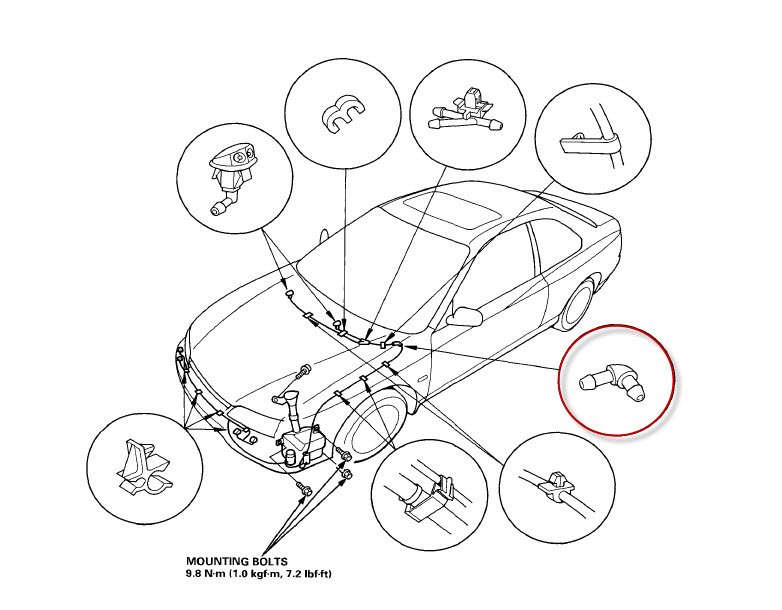 MOUNTING BOLTS
9.8 N·m (1.0 kgf·m, 7.2 lbf·ft)