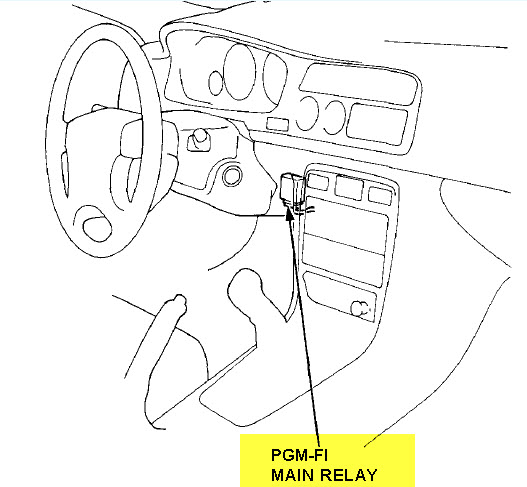 PGM-FI
MAIN RELAY