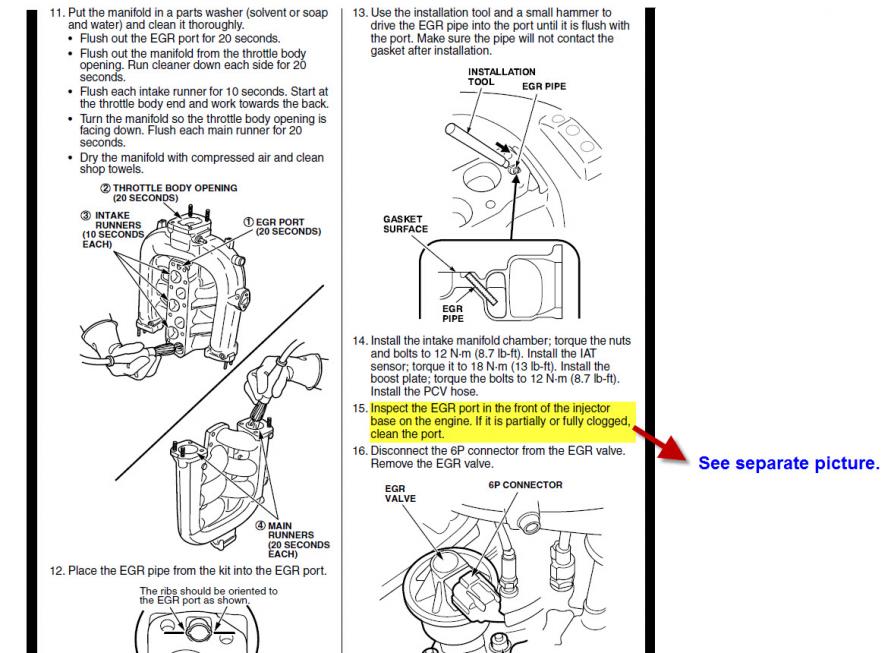 11. Put the manifold in a parts washer (solvent or soap and water) and clean it thoroughly.
• Flush out the EGR port for 20 seconds.
• Flush out the manifold from the throttle body opening. Run cleaner down each side for 20 seconds.
• Flush each intake runner for 10 seconds. Start at the throttle body end and work towards the back.
• Turn the manifold so the throttle body opening is facing down. Flush each main runner for 20 seconds.
• Dry the manifold with compressed air and clean shop towels.

② THROTTLE BODY OPENING (20 SECONDS)
③ INTAKE RUNNERS (10 SECONDS EACH)
① EGR PORT (20 SECONDS)
④ MAIN RUNNERS (20 SECONDS EACH)

12. Place the EGR pipe from the kit into the EGR port.

The ribs should be oriented to the EGR port as shown.

13. Use the installation tool and a small hammer to drive the EGR pipe into the port until it is flush with the port. Make sure the pipe will not contact the gasket after installation.

INSTALLATION TOOL
EGR PIPE
GASKET SURFACE
EGR PIPE

14. Install the intake manifold chamber; torque the nuts and bolts to 12 N·m (8.7 lb-ft). Install the IAT sensor; torque it to 18 N·m (13 lb-ft). Install the boost plate; torque the bolts to 12 N·m (8.7 lb-ft). Install the PCV hose.
15. Inspect the EGR port in the front of the injector base on the engine. If it is partially or fully clogged, clean the port.
16. Disconnect the 6P connector from the EGR valve. Remove the EGR valve.

EGR VALVE
6P CONNECTOR

See separate picture.