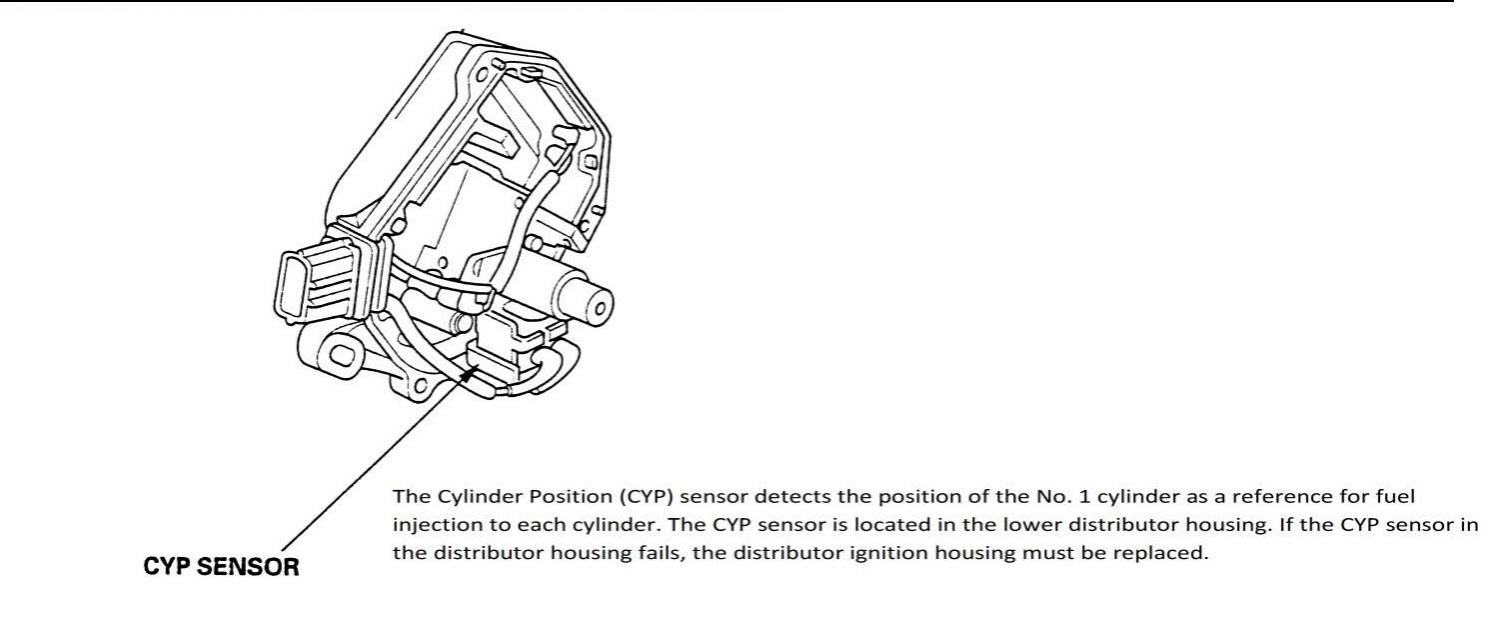 The Cylinder Position (CYP) sensor detects the position of the No. 1 cylinder as a reference for fuel injection to each cylinder. The CYP sensor is located in the lower distributor housing. If the CYP sensor in the distributor housing fails, the distributor ignition housing must be replaced.

CYP SENSOR