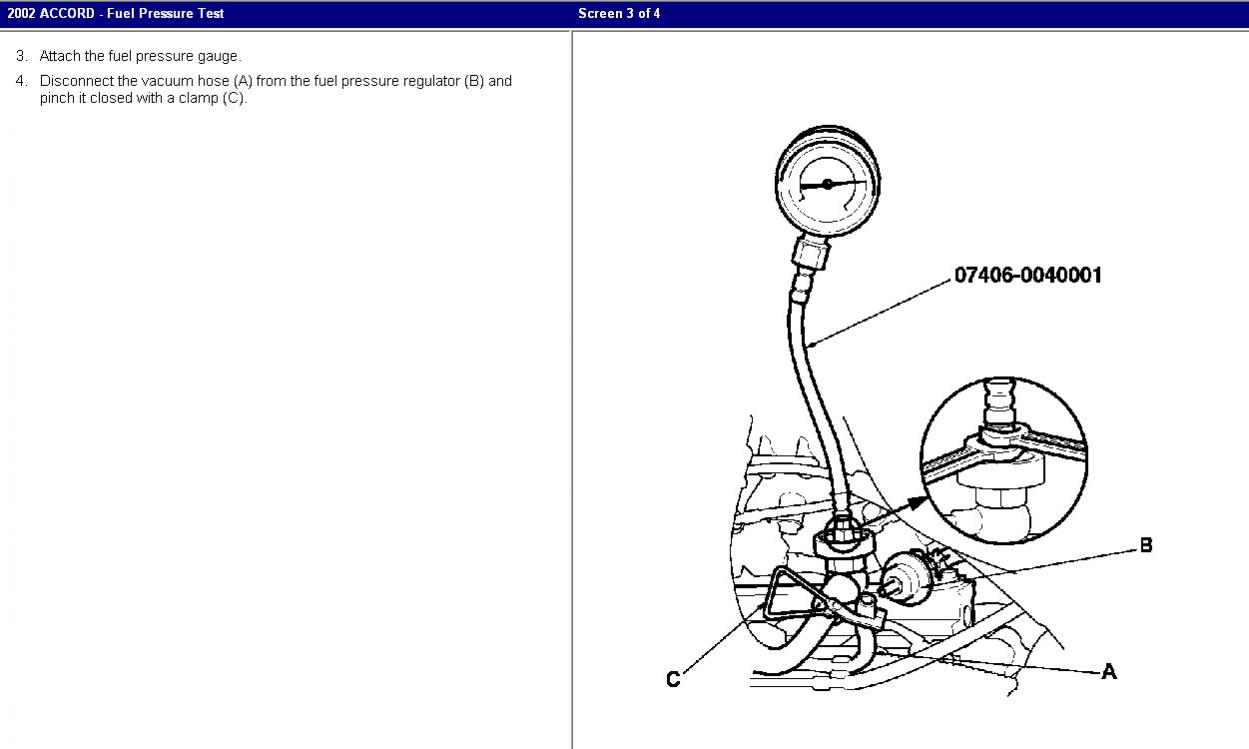 2002 ACCORD - Fuel Pressure Test

Screen 3 of 4

3. Attach the fuel pressure gauge.

4. Disconnect the vacuum hose (A) from the fuel pressure regulator (B) and pinch it closed with a clamp (C).

07406-0040001

B

C

A