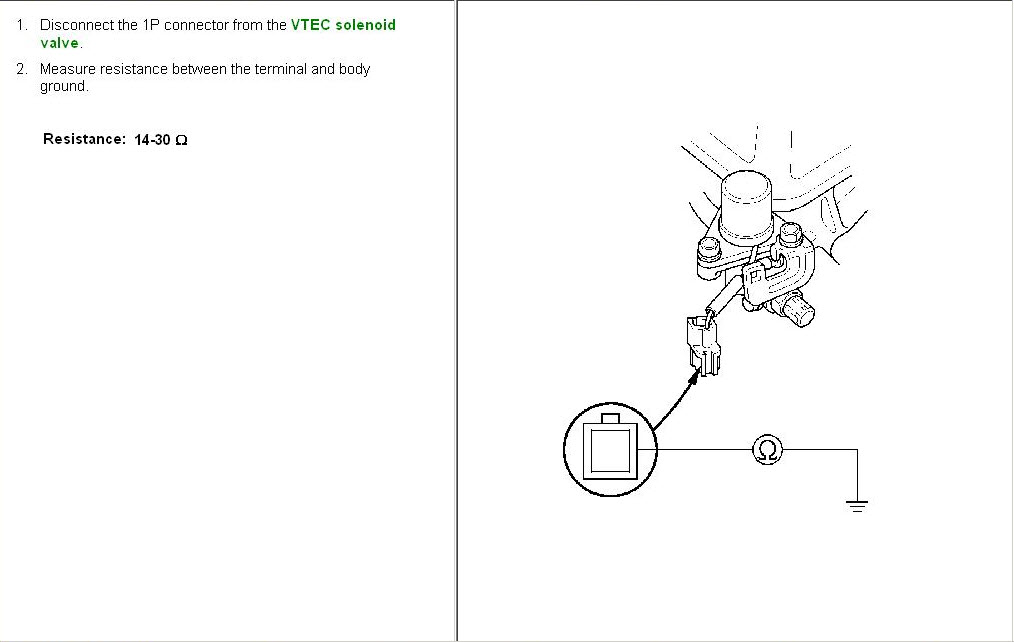 1. Disconnect the 1P connector from the VTEC solenoid valve.

2. Measure resistance between the terminal and body ground.

Resistance: 14-30 Ω

Ω