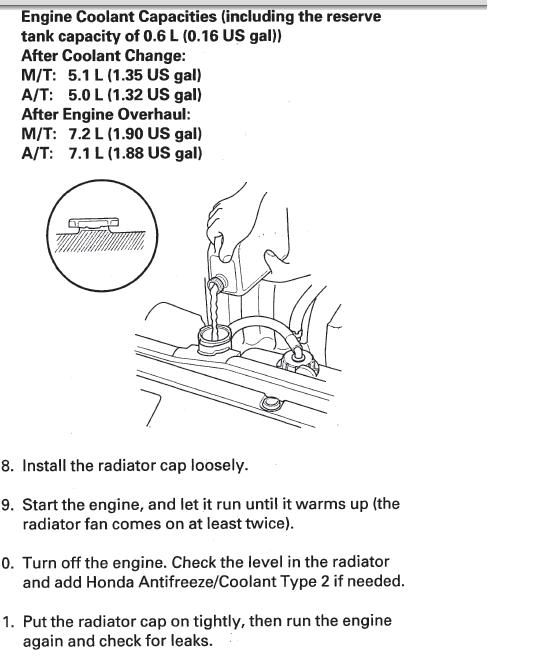 Engine Coolant Capacities (including the reserve tank capacity of 0.6 L (0.16 US gal))
After Coolant Change:
M/T: 5.1 L (1.35 US gal)
A/T: 5.0 L (1.32 US gal)
After Engine Overhaul:
M/T: 7.2 L (1.90 US gal)
A/T: 7.1 L (1.88 US gal)

8. Install the radiator cap loosely.

9. Start the engine, and let it run until it warms up (the radiator fan comes on at least twice).

0. Turn off the engine. Check the level in the radiator and add Honda Antifreeze/Coolant Type 2 if needed.

1. Put the radiator cap on tightly, then run the engine again and check for leaks.