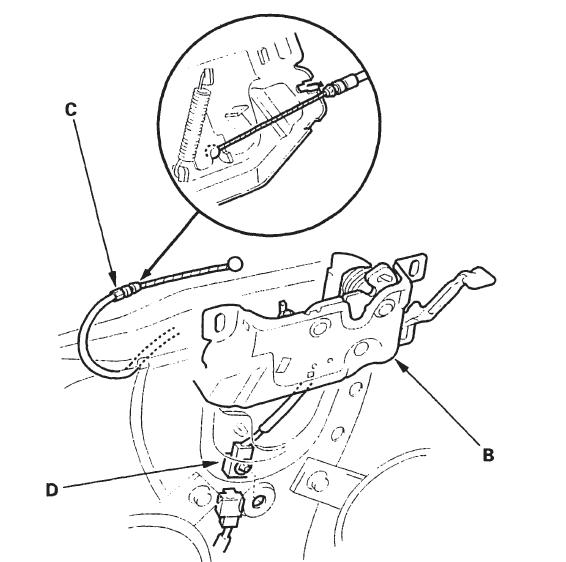 C
B
D