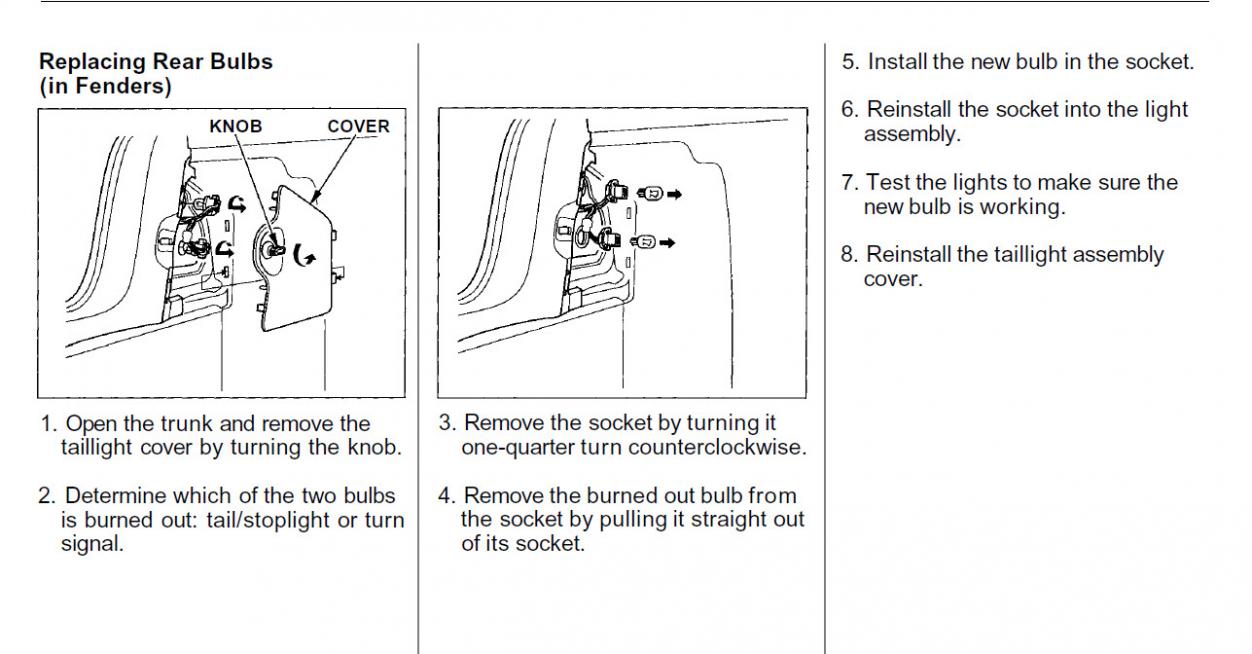 Replacing Rear Bulbs (in Fenders)

KNOB COVER

1. Open the trunk and remove the taillight cover by turning the knob.

2. Determine which of the two bulbs is burned out: tail/stoplight or turn signal.

3. Remove the socket by turning it one-quarter turn counterclockwise.

4. Remove the burned out bulb from the socket by pulling it straight out of its socket.

5. Install the new bulb in the socket.

6. Reinstall the socket into the light assembly.

7. Test the lights to make sure the new bulb is working.

8. Reinstall the taillight assembly cover.