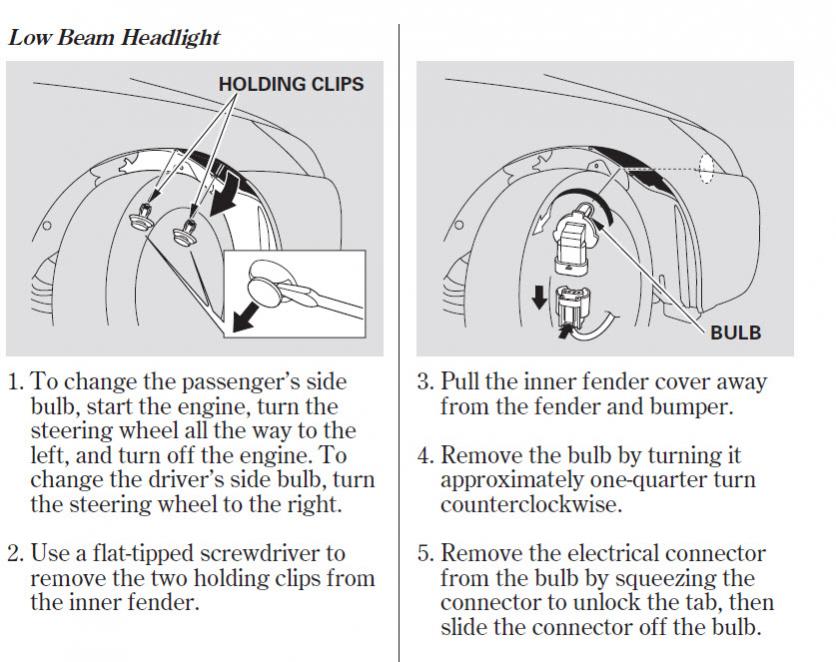 Low Beam Headlight

HOLDING CLIPS

1. To change the passenger's side bulb, start the engine, turn the steering wheel all the way to the left, and turn off the engine. To change the driver's side bulb, turn the steering wheel to the right.

2. Use a flat-tipped screwdriver to remove the two holding clips from the inner fender.

BULB

3. Pull the inner fender cover away from the fender and bumper.

4. Remove the bulb by turning it approximately one-quarter turn counterclockwise.

5. Remove the electrical connector from the bulb by squeezing the connector to unlock the tab, then slide the connector off the bulb.