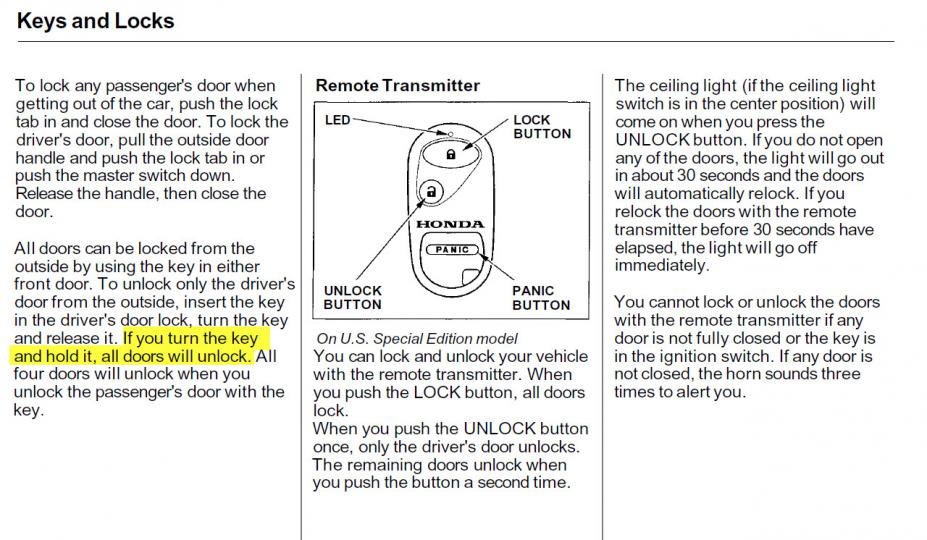 Keys and Locks

To lock any passenger's door when getting out of the car, push the lock tab in and close the door. To lock the driver's door, pull the outside door handle and push the lock tab in or push the master switch down. Release the handle, then close the door.

All doors can be locked from the outside by using the key in either front door. To unlock only the driver's door from the outside, insert the key in the driver's door lock, turn the key and release it. If you turn the key and hold it, all doors will unlock. All four doors will unlock when you unlock the passenger's door with the key.

Remote Transmitter

LED

LOCK BUTTON

HONDA

PANIC

UNLOCK BUTTON

PANIC BUTTON

On U.S. Special Edition model
You can lock and unlock your vehicle with the remote transmitter. When you push the LOCK button, all doors lock.
When you push the UNLOCK button once, only the driver's door unlocks. The remaining doors unlock when you push the button a second time.

The ceiling light (if the ceiling light switch is in the center position) will come on when you press the UNLOCK button. If you do not open any of the doors, the light will go out in about 30 seconds and the doors will automatically relock. If you relock the doors with the remote transmitter before 30 seconds have elapsed, the light will go off immediately.

You cannot lock or unlock the doors with the remote transmitter if any door is not fully closed or the key is in the ignition switch. If any door is not closed, the horn sounds three times to alert you.