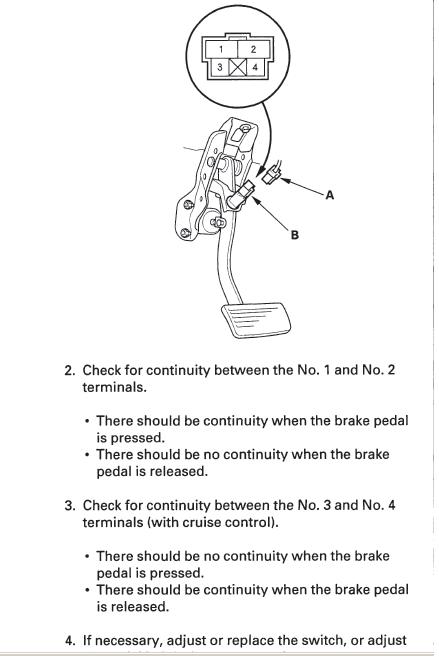 1 2
3 4

A

B

2. Check for continuity between the No. 1 and No. 2 terminals.

• There should be continuity when the brake pedal is pressed.
• There should be no continuity when the brake pedal is released.

3. Check for continuity between the No. 3 and No. 4 terminals (with cruise control).

• There should be no continuity when the brake pedal is pressed.
• There should be continuity when the brake pedal is released.

4. If necessary, adjust or replace the switch, or adjust