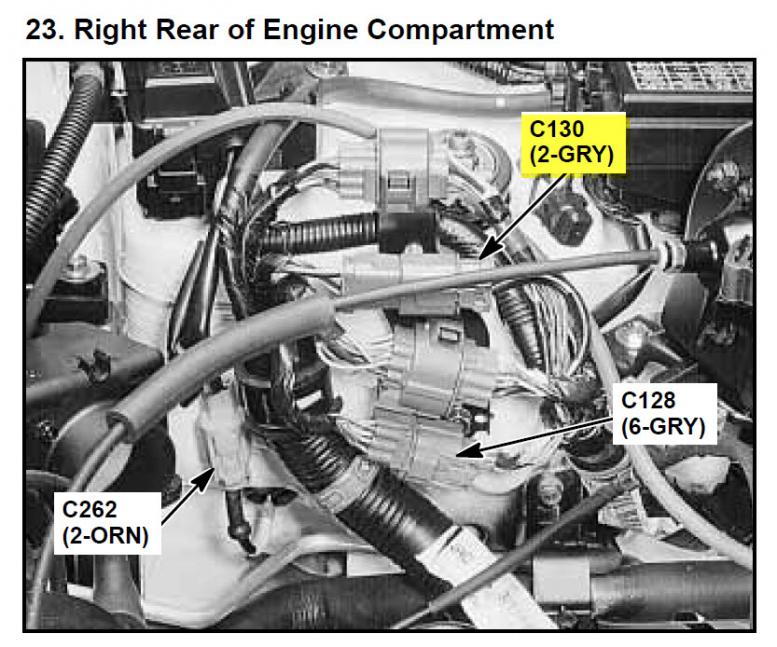 23. Right Rear of Engine Compartment

C130
(2-GRY)

C128
(6-GRY)

C262
(2-ORN)