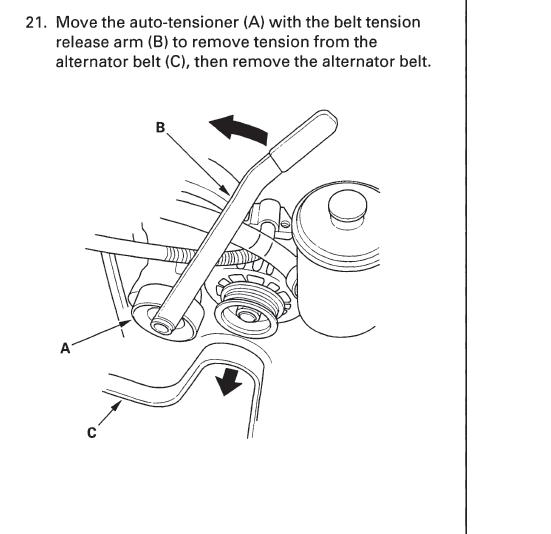 21. Move the auto-tensioner (A) with the belt tension release arm (B) to remove tension from the alternator belt (C), then remove the alternator belt.

B

A

C