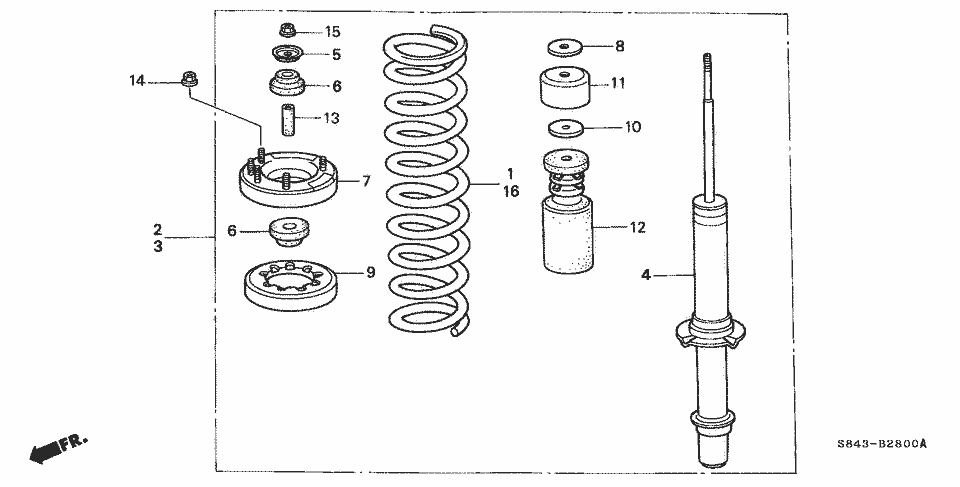 15
5
14
6
13
7
2
3
6
9
1
16
8
11
10
12
4
FR.
S843-B2800A